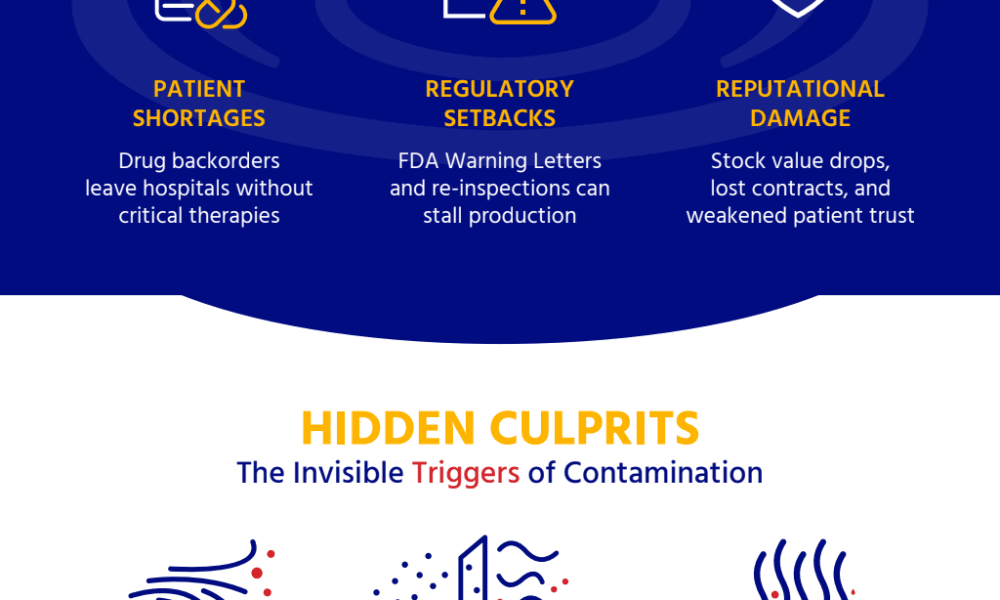 PATIENT SHORTAGES

Drug backorders leave hospitals without critical therapies

REGULATORY SETBACKS

FDA Warning Letters and re-inspections can stall production

REPUTATIONAL DAMAGE

Stock value drops, lost contracts, and weakened patient trust

HIDDEN CULPRITS

The Invisible Triggers of Contamination